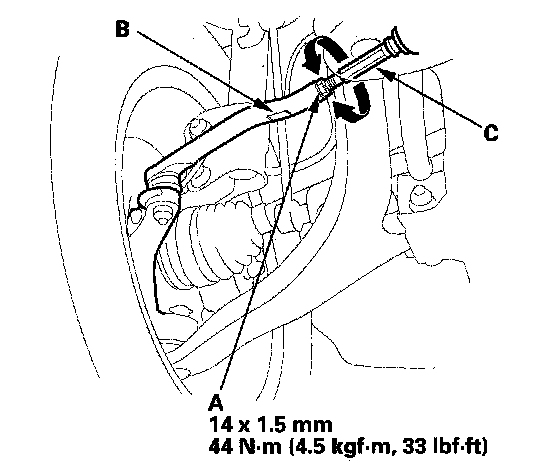 B

C

A
14 x 1.5 mm
44 N·m (4.5 kgf·m, 33 lbf·ft)