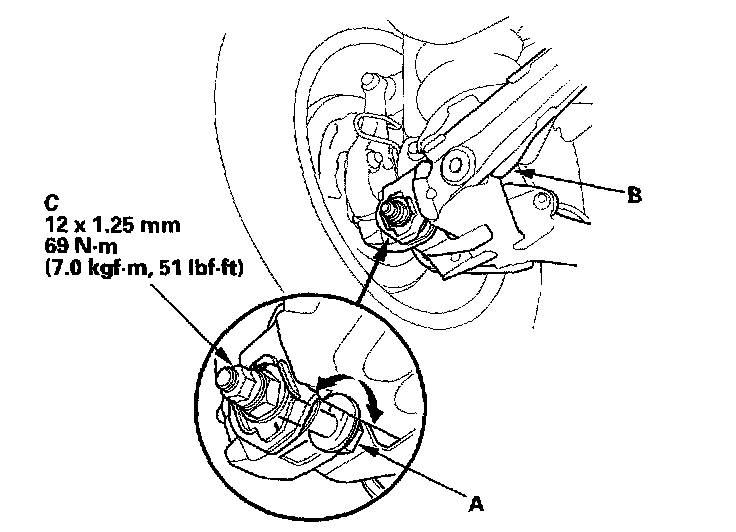 C
12 x 1.25 mm
69 N·m
(7.0 kgf·m, 51 lbf·ft)

B

A