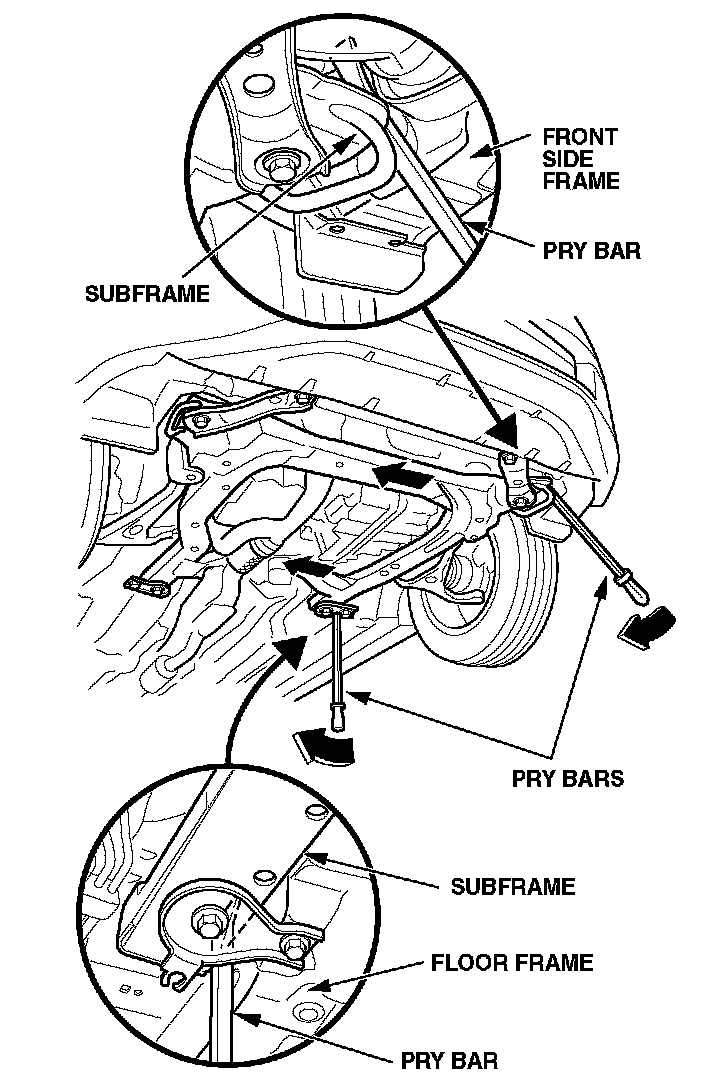 FRONT SIDE FRAME

PRY BAR

SUBFRAME

PRY BARS

SUBFRAME

FLOOR FRAME

PRY BAR