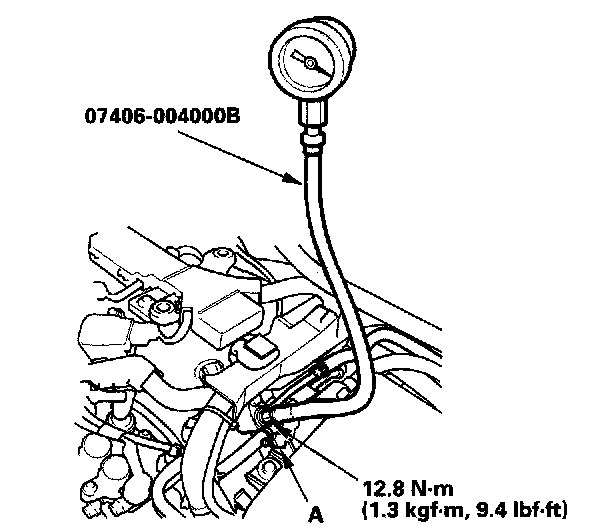 07406-004000B

12.8 N·m
(1.3 kgf·m, 9.4 lbf·ft)

A