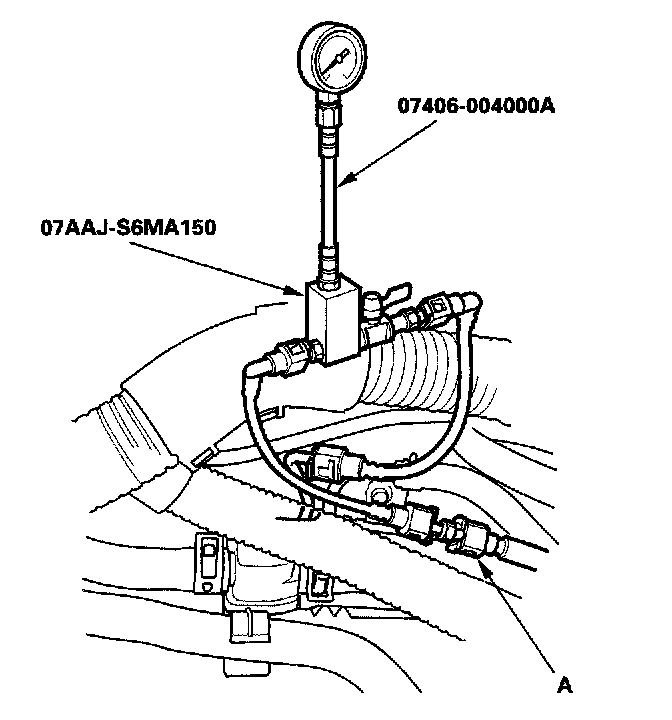 07406-004000A

07AAJ-S6MA150

A