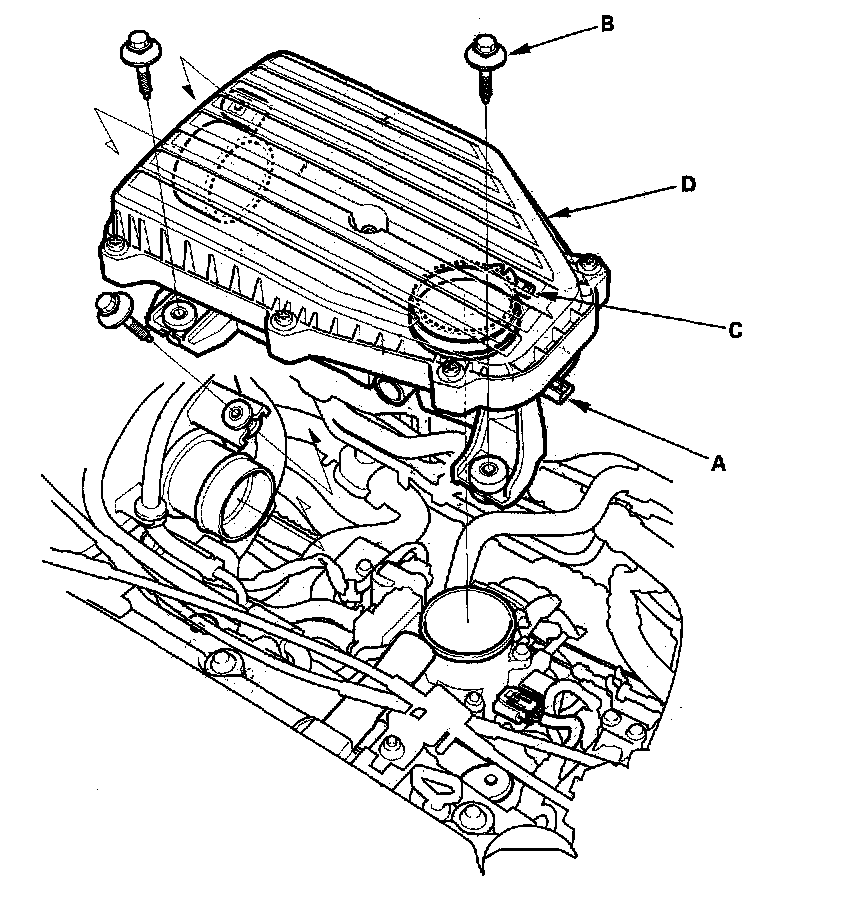 B
D
C
A