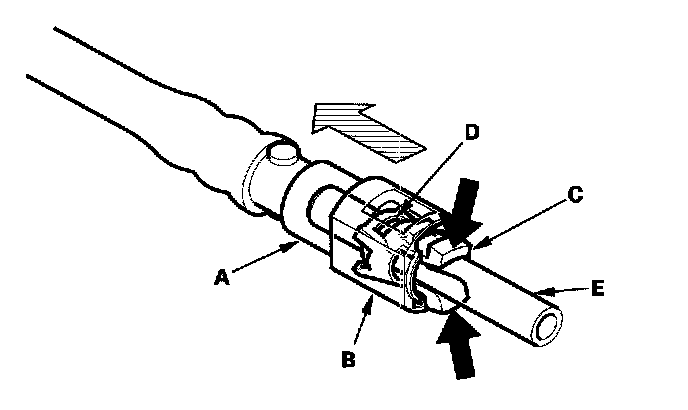 D
C
A
E
B