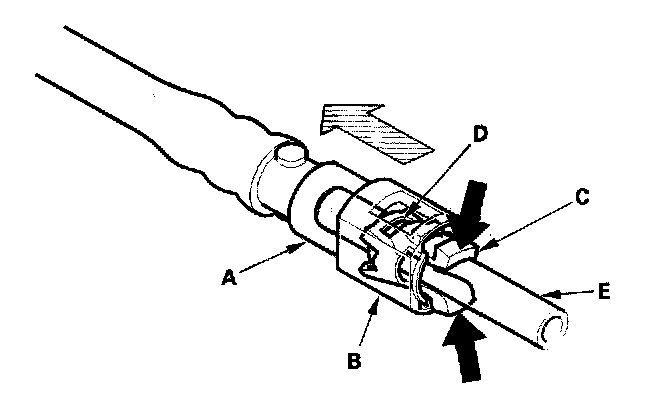 D
C
A
E
B