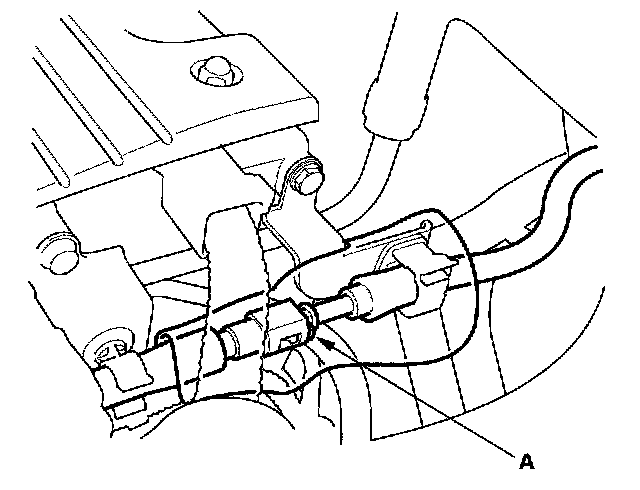 A