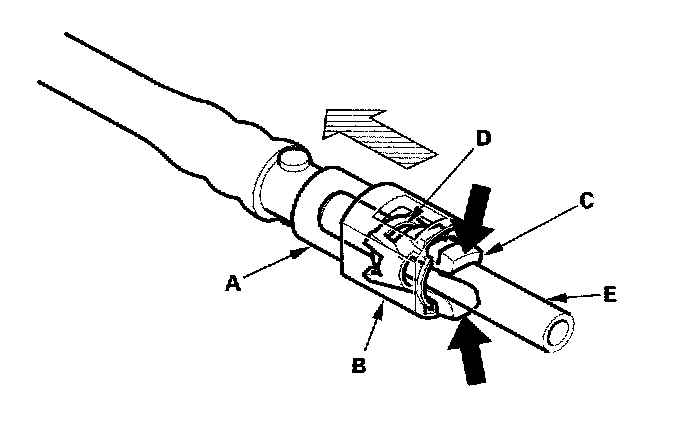 D
C
A
E
B