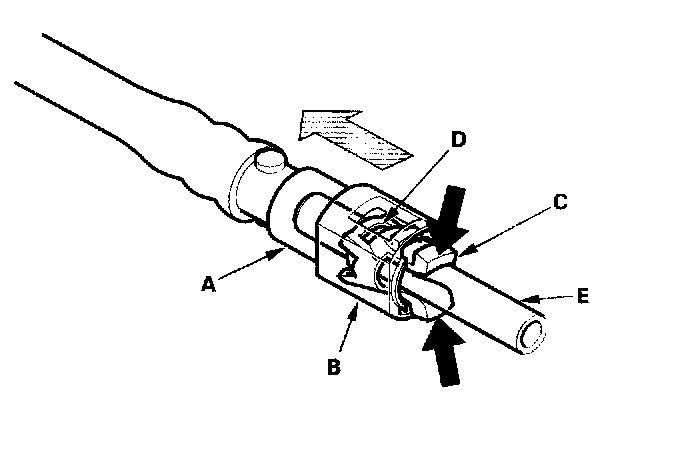 D
C
A
E
B