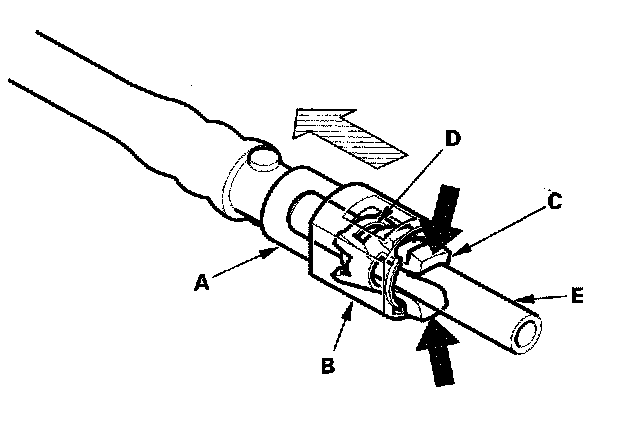 D
C
A
E
B