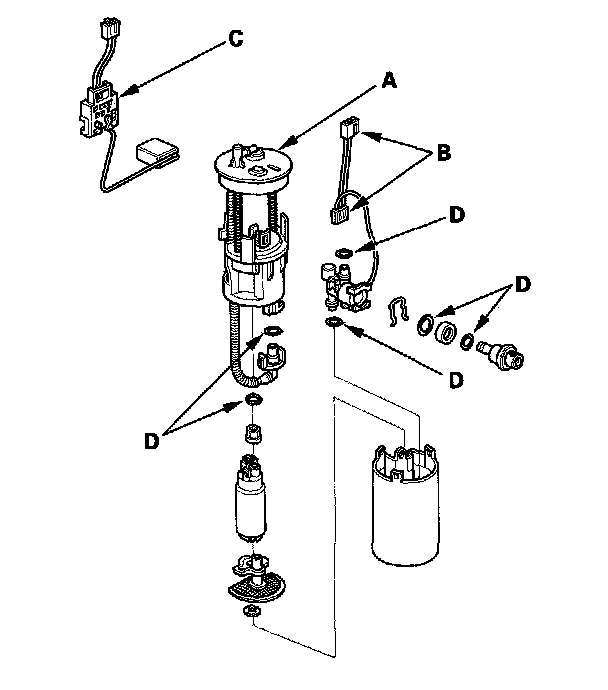 C
A
B
D
D
D
D