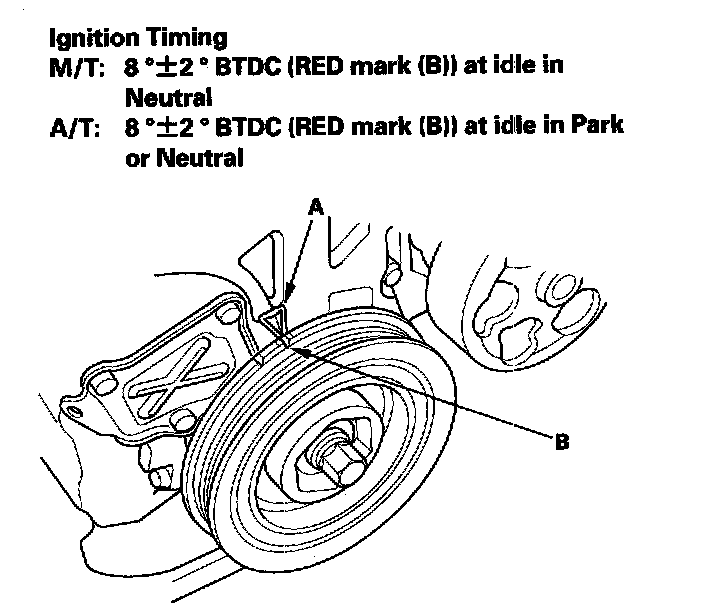 Ignition Timing
M/T: 8 °±2 ° BTDC (RED mark (B)) at idle in Neutral
A/T: 8 °±2 ° BTDC (RED mark (B)) at idle in Park or Neutral

A

B