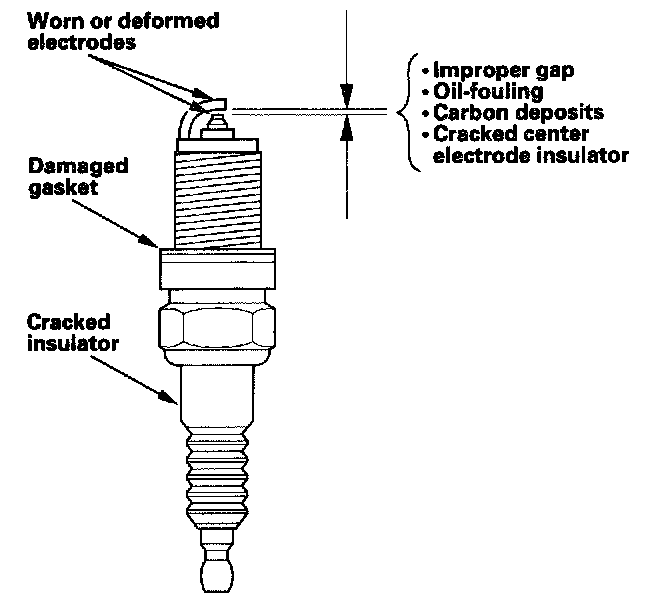 Worn or deformed electrodes

• Improper gap
• Oil-fouling
• Carbon deposits
• Cracked center electrode insulator

Damaged gasket

Cracked insulator