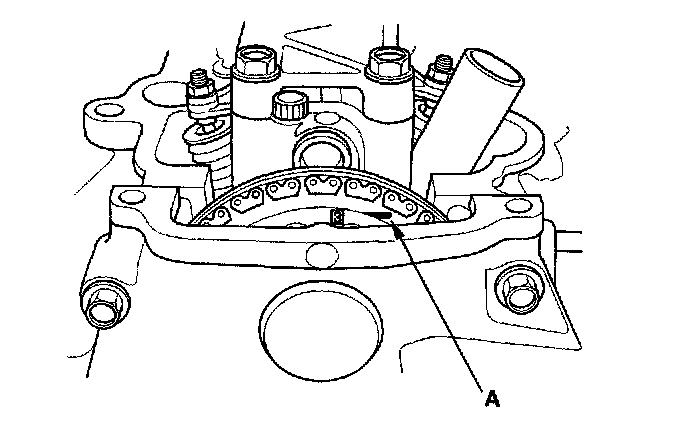 A