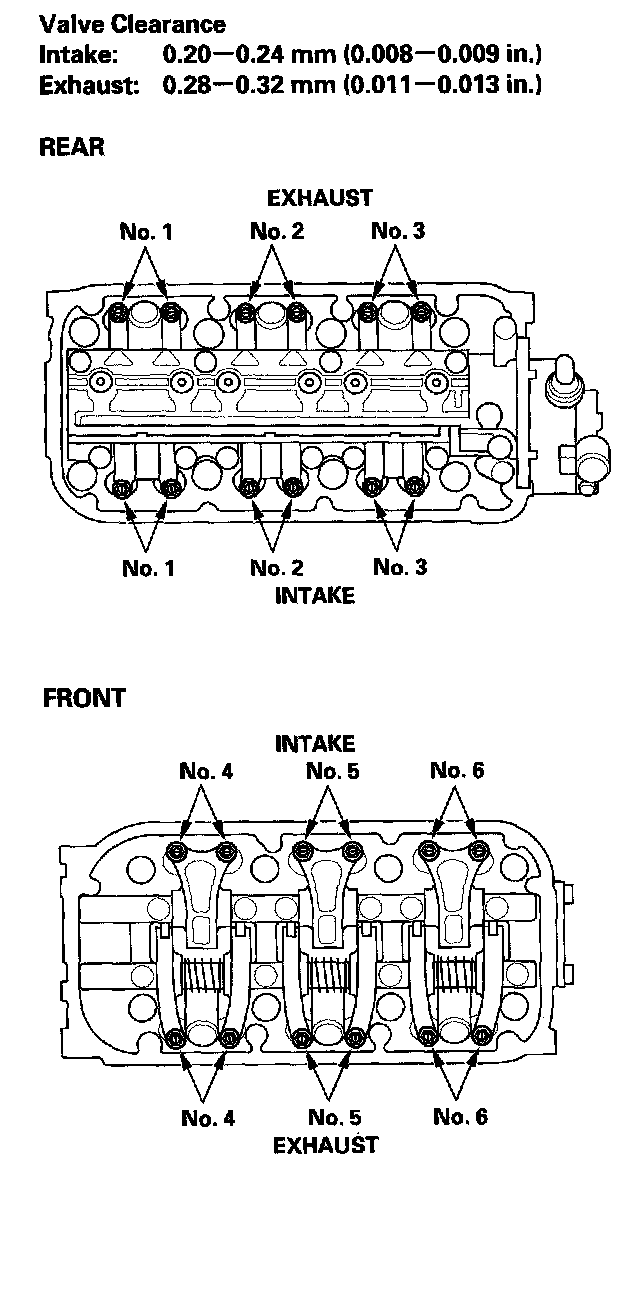 Valve Clearance
Intake: 0.20—0.24 mm (0.008—0.009 in.)
Exhaust: 0.28—0.32 mm (0.011—0.013 in.)

REAR

EXHAUST
No. 1
No. 2
No. 3

No. 1
No. 2
No. 3
INTAKE

FRONT

INTAKE
No. 4
No. 5
No. 6

No. 4
No. 5
No. 6
EXHAUST