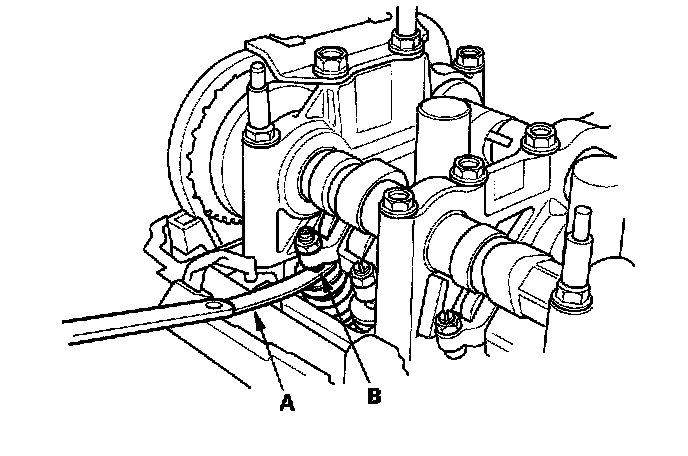 A
B