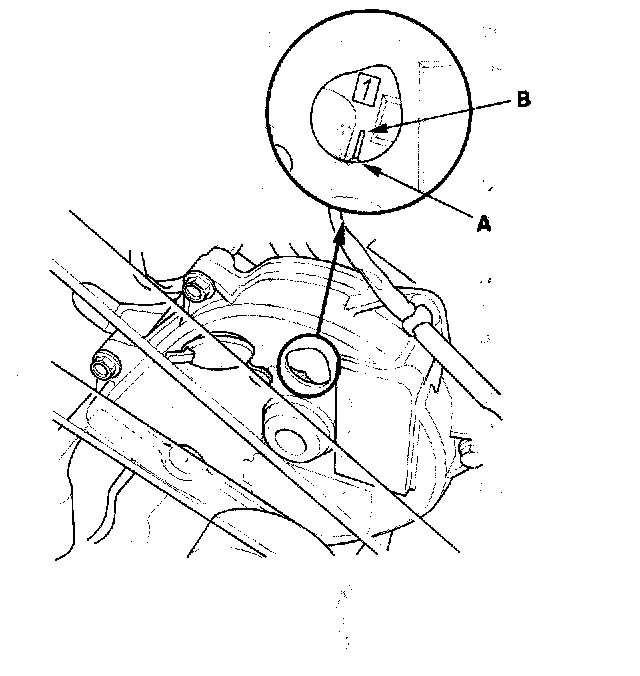 1
B
A