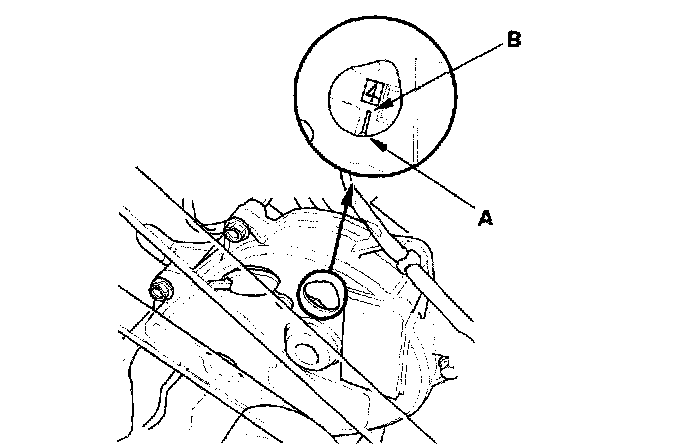 B

4

A