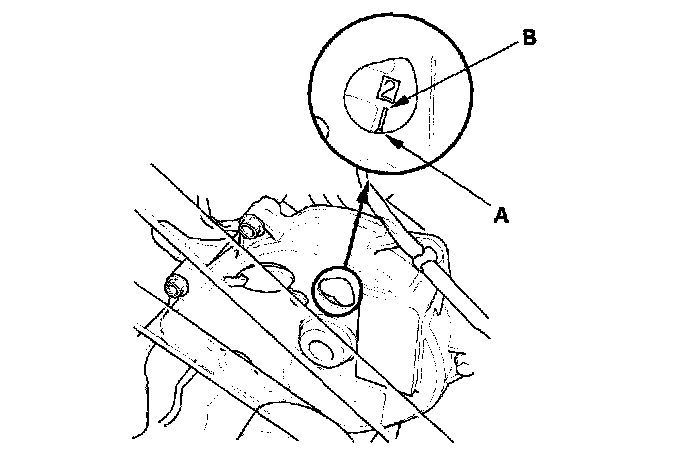 B
2
A