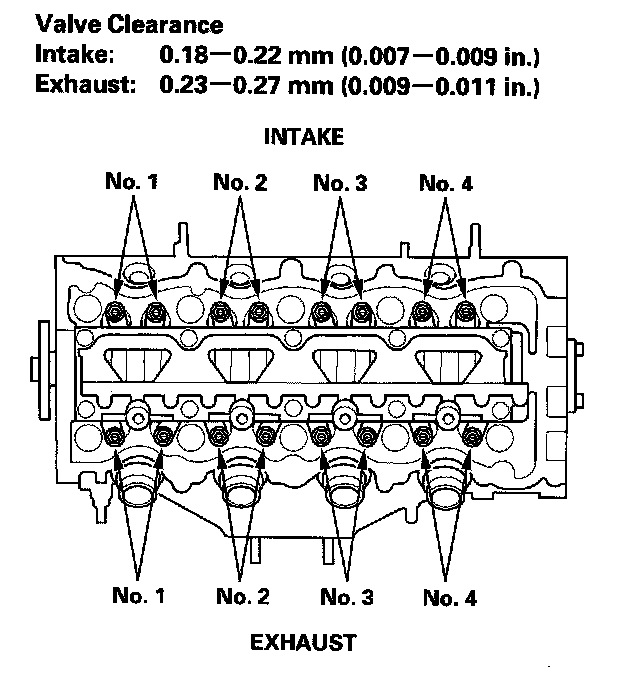 Valve Clearance
Intake: 0.18—0.22 mm (0.007—0.009 in.)
Exhaust: 0.23—0.27 mm (0.009—0.011 in.)

INTAKE

No. 1 No. 2 No. 3 No. 4

No. 1 No. 2 No. 3 No. 4

EXHAUST