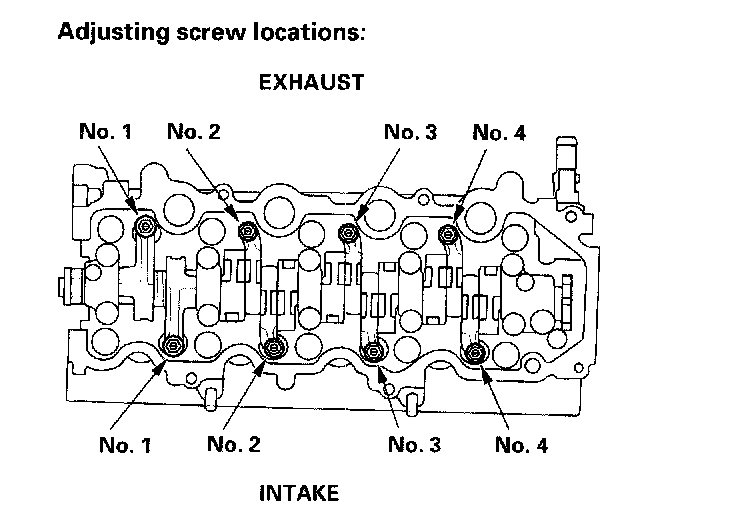 Adjusting screw locations:

EXHAUST

No. 1 No. 2 No. 3 No. 4

No. 1 No. 2 No. 3 No. 4

INTAKE