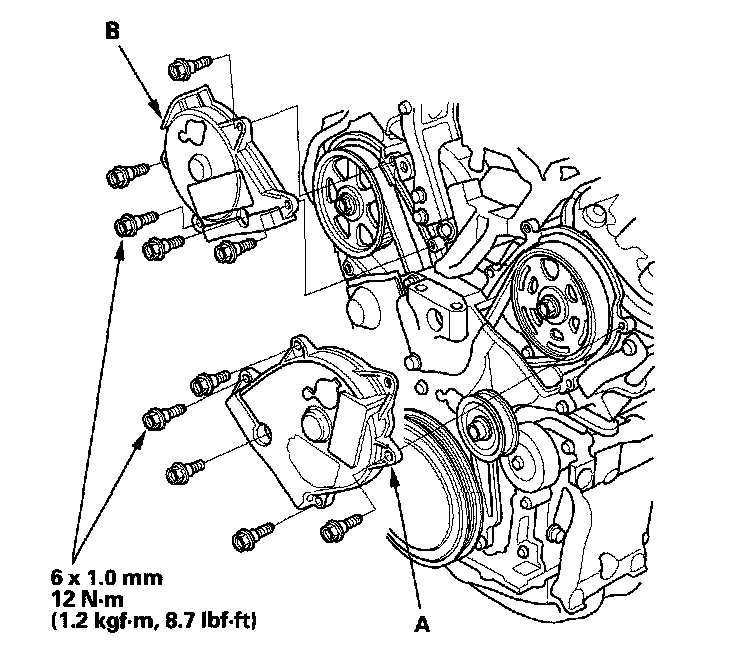 B

6 x 1.0 mm
12 N·m
(1.2 kgf·m, 8.7 lbf·ft)

A