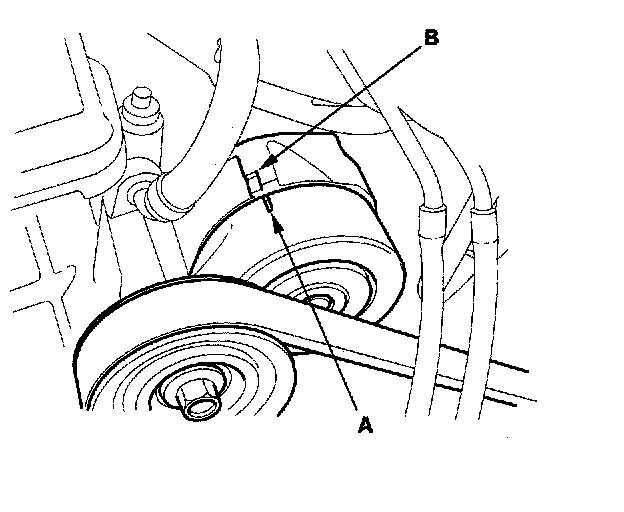 B

A