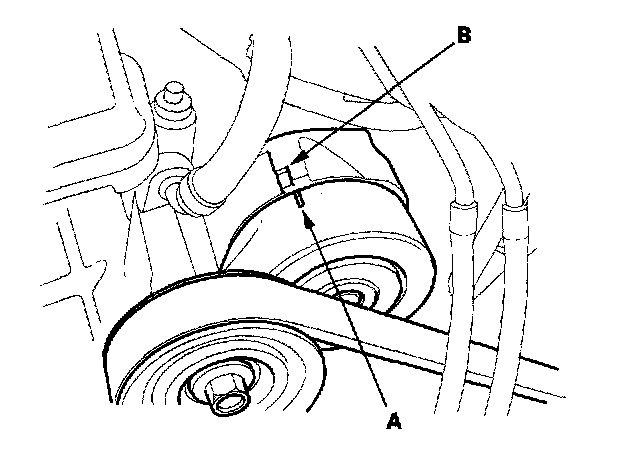 B

A