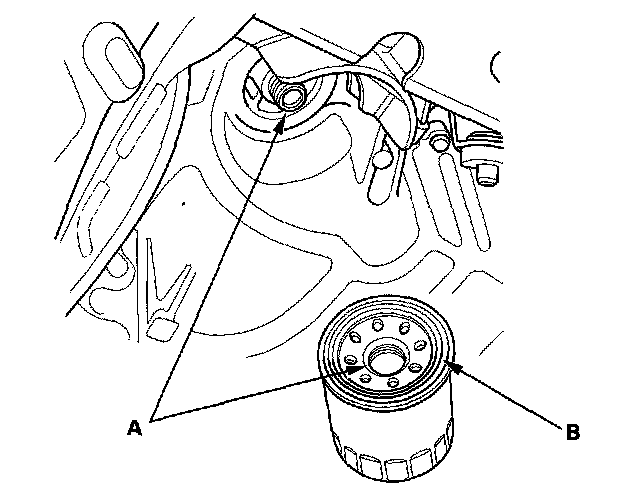 A

B