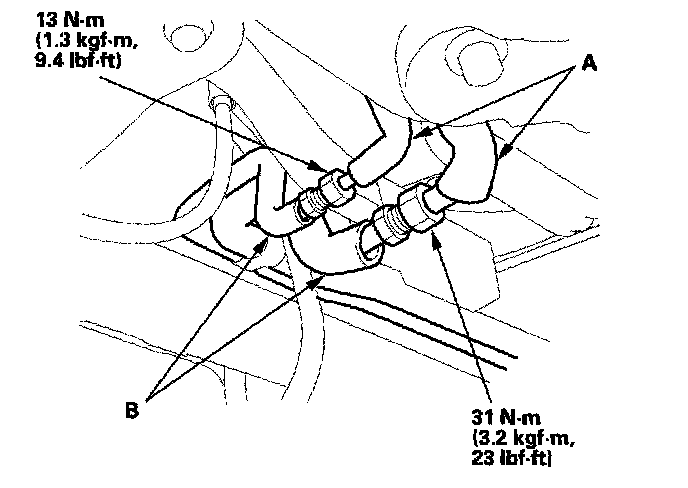 13 N·m
(1.3 kgf·m,
9.4 lbf·ft)

A

B

31 N·m
(3.2 kgf·m,
23 lbf·ft)