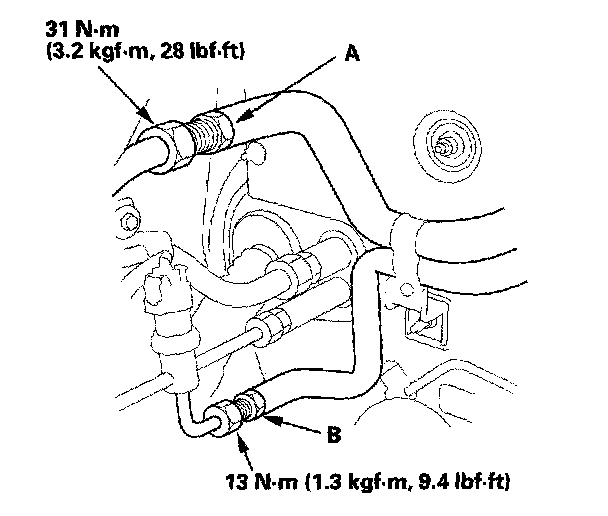 31 N·m
(3.2 kgf·m, 28 lbf·ft)

A

B

13 N·m (1.3 kgf·m, 9.4 lbf·ft)