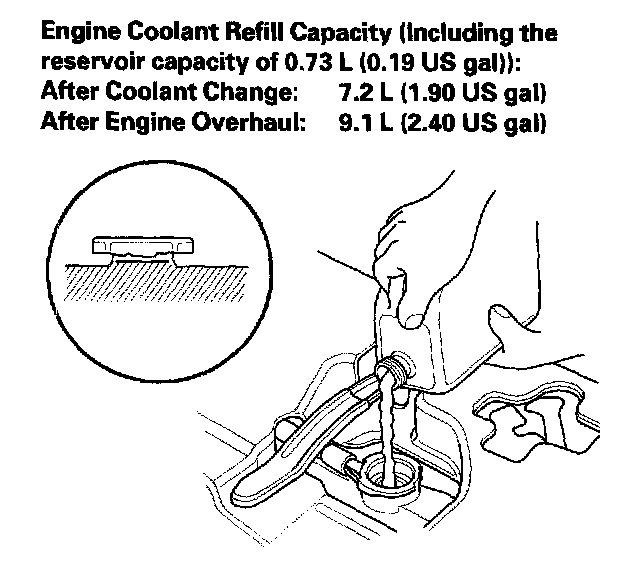 Engine Coolant Refill Capacity (Including the reservoir capacity of 0.73 L (0.19 US gal)):
After Coolant Change: 7.2 L (1.90 US gal)
After Engine Overhaul: 9.1 L (2.40 US gal)