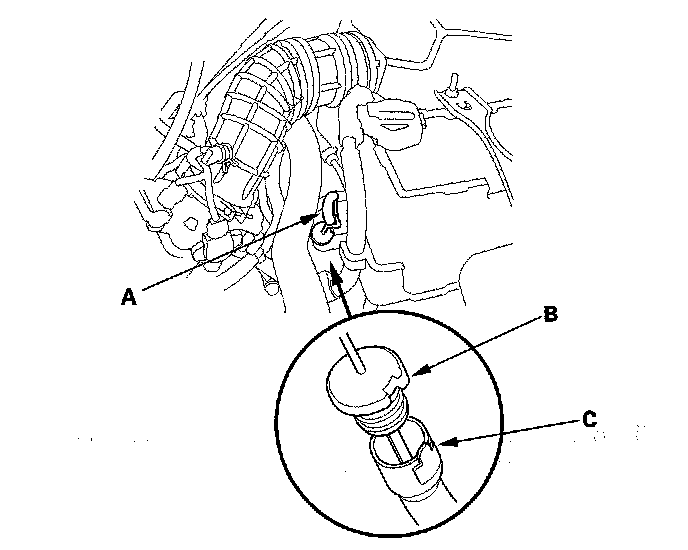 A
B
C