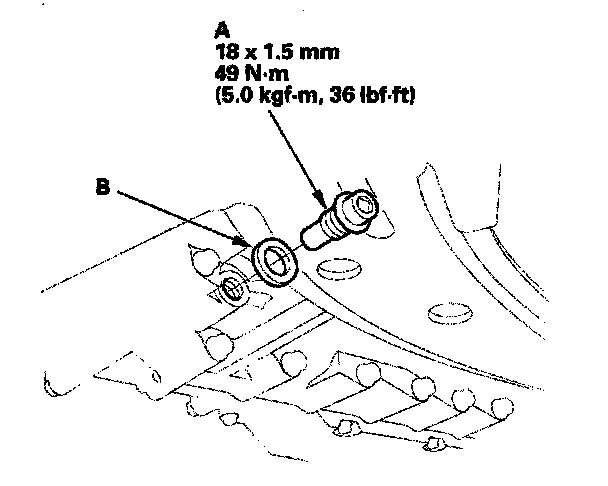 A
18 x 1.5 mm
49 N·m
(5.0 kgf·m, 36 lbf·ft)

B