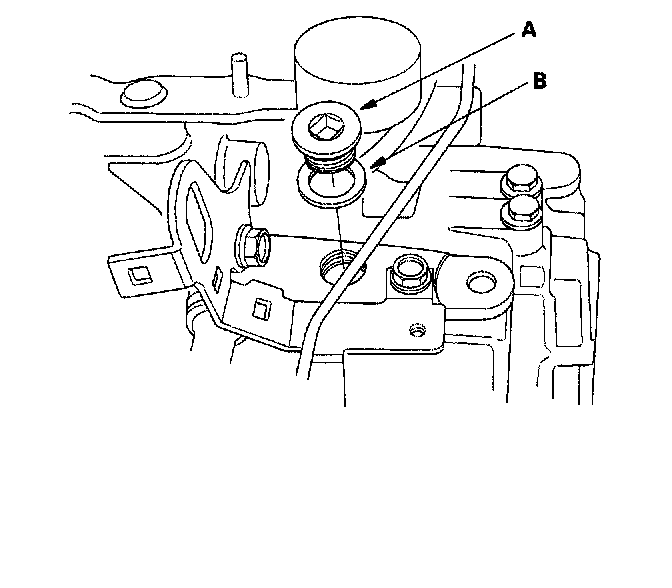 A
B