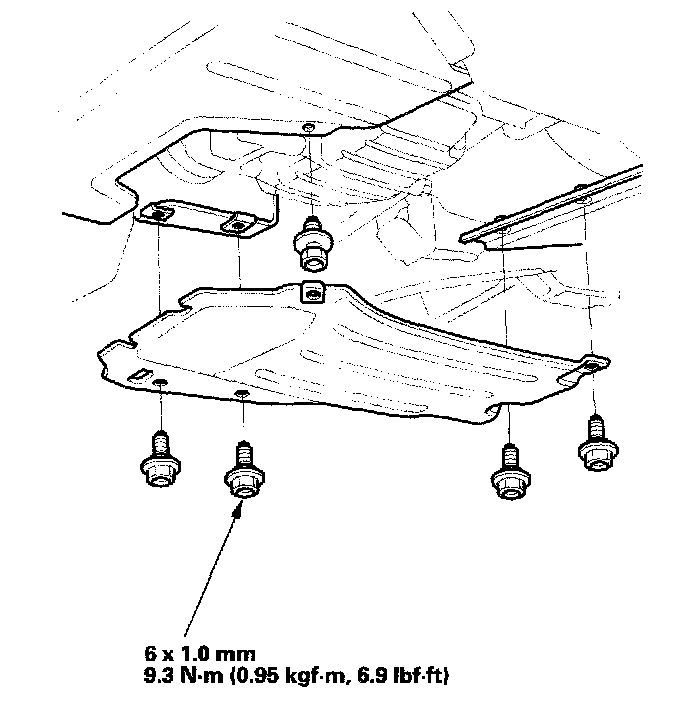 6 x 1.0 mm
9.3 N·m (0.95 kgf·m, 6.9 lbf·ft)