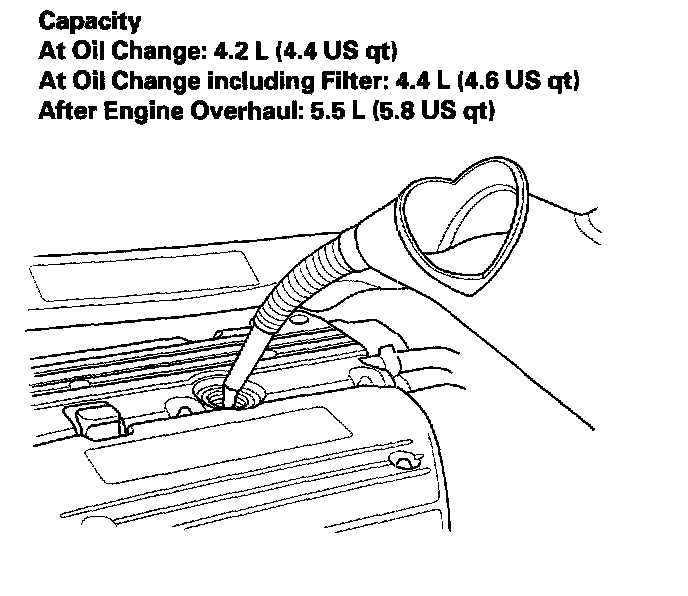 Capacity
At Oil Change: 4.2 L (4.4 US qt)
At Oil Change including Filter: 4.4 L (4.6 US qt)
After Engine Overhaul: 5.5 L (5.8 US qt)