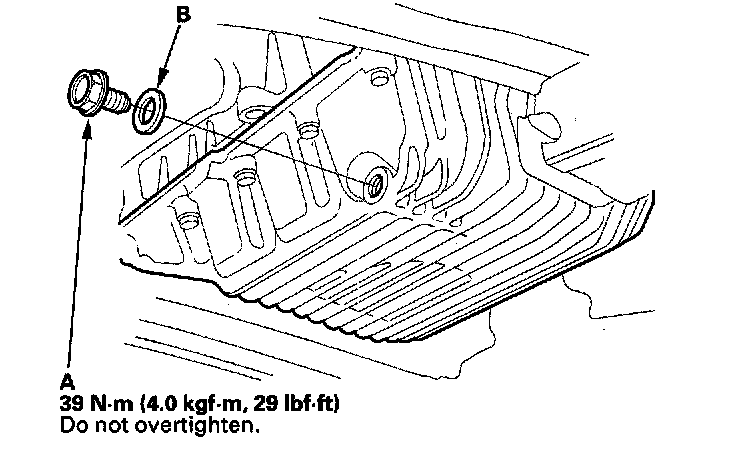 B

A
39 N·m (4.0 kgf·m, 29 lbf·ft)
Do not overtighten.