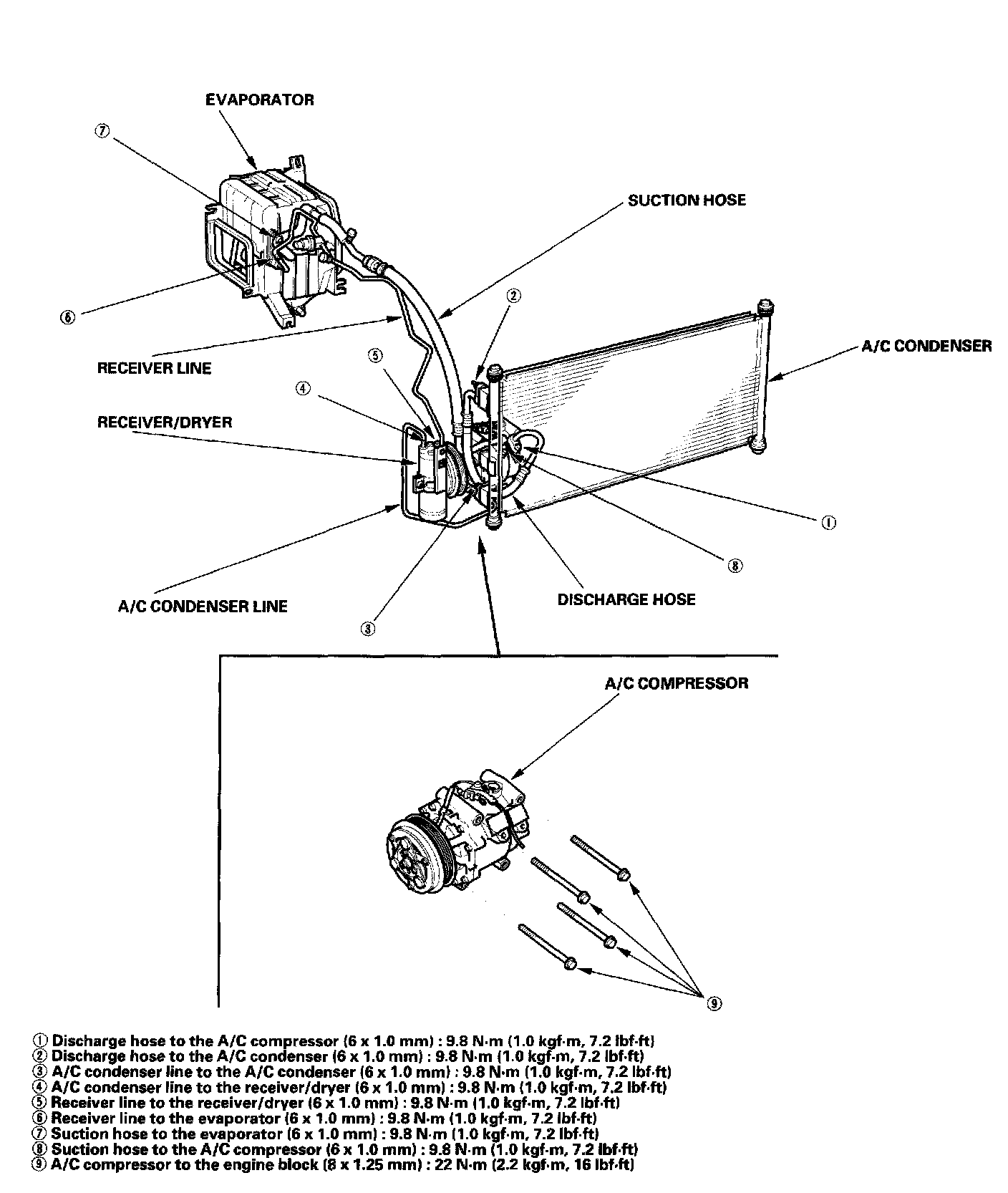 EVAPORATOR

⑦

SUCTION HOSE

⑥

②

A/C CONDENSER

RECEIVER LINE

⑤

④

RECEIVER/DRYER

①

⑧

A/C CONDENSER LINE

DISCHARGE HOSE

③

A/C COMPRESSOR

⑨

① Discharge hose to the A/C compressor (6 x 1.0 mm) : 9.8 N·m (1.0 kgf·m, 7.2 lbf·ft)
② Discharge hose to the A/C condenser (6 x 1.0 mm) : 9.8 N·m (1.0 kgf·m, 7.2 lbf·ft)
③ A/C condenser line to the A/C condenser (6 x 1.0 mm) : 9.8 N·m (1.0 kgf·m, 7.2 lbf·ft)
④ A/C condenser line to the receiver/dryer (6 x 1.0 mm) : 9.8 N·m (1.0 kgf·m, 7.2 lbf·ft)
⑤ Receiver line to the receiver/dryer (6 x 1.0 mm) : 9.8 N·m (1.0 kgf·m, 7.2 lbf·ft)
⑥ Receiver line to the evaporator (6 x 1.0 mm) : 9.8 N·m (1.0 kgf·m, 7.2 lbf·ft)
⑦ Suction hose to the evaporator (6 x 1.0 mm) : 9.8 N·m (1.0 kgf·m, 7.2 lbf·ft)
⑧ Suction hose to the A/C compressor (6 x 1.0 mm) : 9.8 N·m (1.0 kgf·m, 7.2 lbf·ft)
⑨ A/C compressor to the engine block (8 x 1.25 mm) : 22 N·m (2.2 kgf·m, 16 lbf·ft)