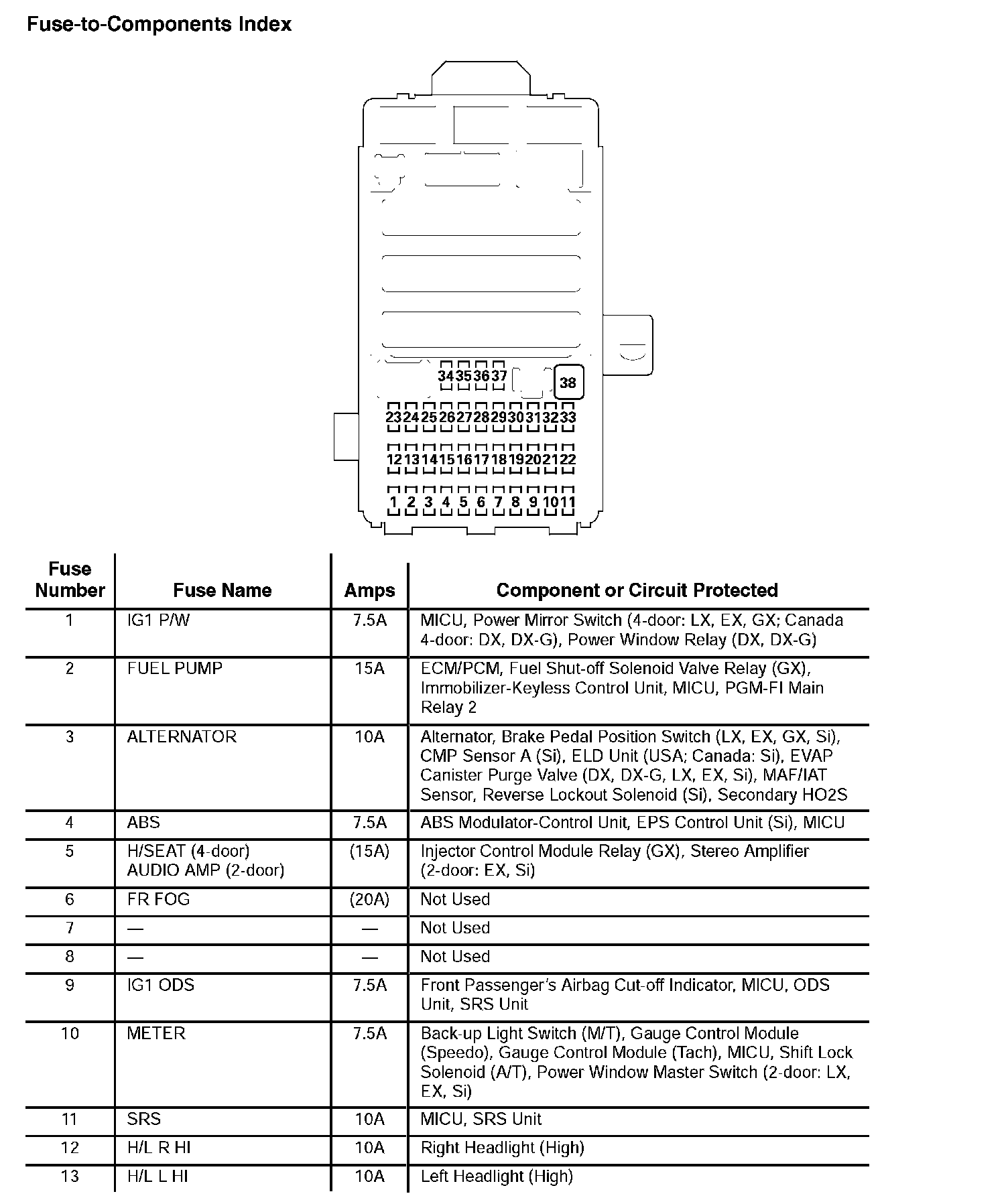 Fuse-to-Components Index

34 35 36 37
38
23 24 25 26 27 28 29 30 31 32 33
12 13 14 15 16 17 18 19 20 21 22
1 2 3 4 5 6 7 8 9 10 11

| Fuse Number | Fuse Name | Amps | Component or Circuit Protected |
|---|---|---|---|
| 1 | IG1 P/W | 7.5A | MICU, Power Mirror Switch (4-door: LX, EX, GX; Canada 4-door: DX, DX-G), Power Window Relay (DX, DX-G) |
| 2 | FUEL PUMP | 15A | ECM/PCM, Fuel Shut-off Solenoid Valve Relay (GX), Immobilizer-Keyless Control Unit, MICU, PGM-FI Main Relay 2 |
| 3 | ALTERNATOR | 10A | Alternator, Brake Pedal Position Switch (LX, EX, GX, Si), CMP Sensor A (Si), ELD Unit (USA; Canada: Si), EVAP Canister Purge Valve (DX, DX-G, LX, EX, Si), MAF/IAT Sensor, Reverse Lockout Solenoid (Si), Secondary HO2S |
| 4 | ABS | 7.5A | ABS Modulator-Control Unit, EPS Control Unit (Si), MICU |
| 5 | H/SEAT (4-door) AUDIO AMP (2-door) | (15A) | Injector Control Module Relay (GX), Stereo Amplifier (2-door: EX, Si) |
| 6 | FR FOG | (20A) | Not Used |
| 7 | — | — | Not Used |
| 8 | — | — | Not Used |
| 9 | IG1 ODS | 7.5A | Front Passenger's Airbag Cut-off Indicator, MICU, ODS Unit, SRS Unit |
| 10 | METER | 7.5A | Back-up Light Switch (M/T), Gauge Control Module (Speedo), Gauge Control Module (Tach), MICU, Shift Lock Solenoid (A/T), Power Window Master Switch (2-door: LX, EX, Si) |
| 11 | SRS | 10A | MICU, SRS Unit |
| 12 | H/L R HI | 10A | Right Headlight (High) |
| 13 | H/L L HI | 10A | Left Headlight (High) |