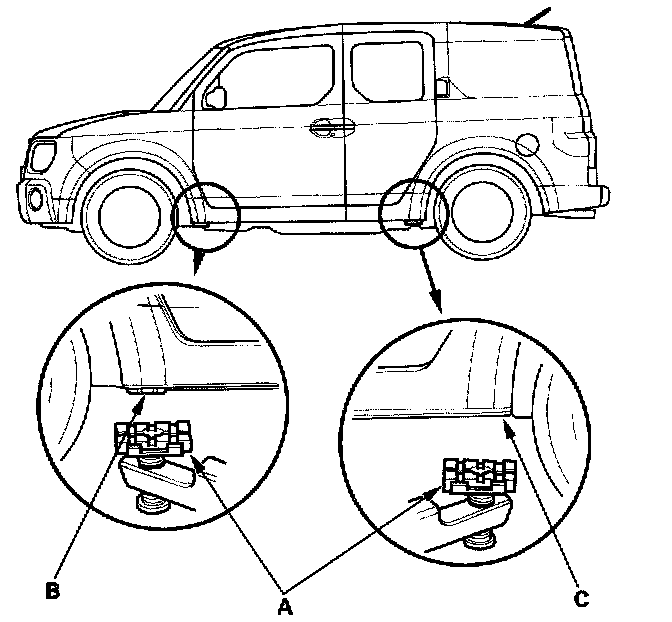 B
A
C