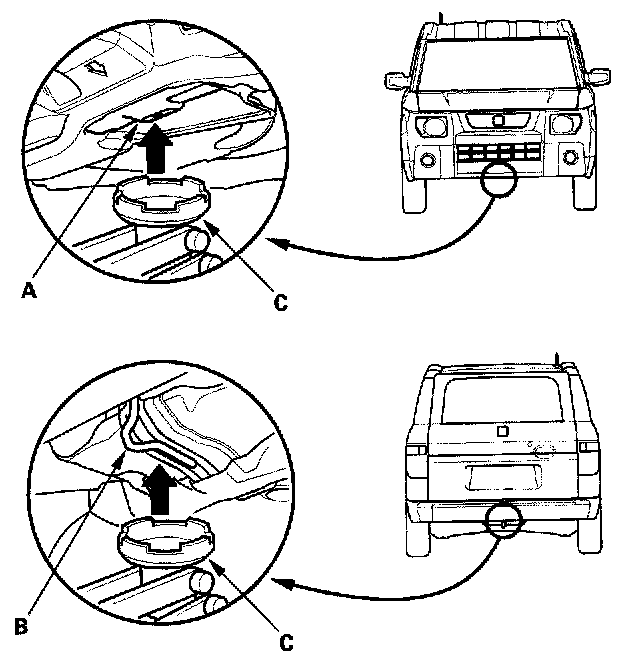 A

C

B

C