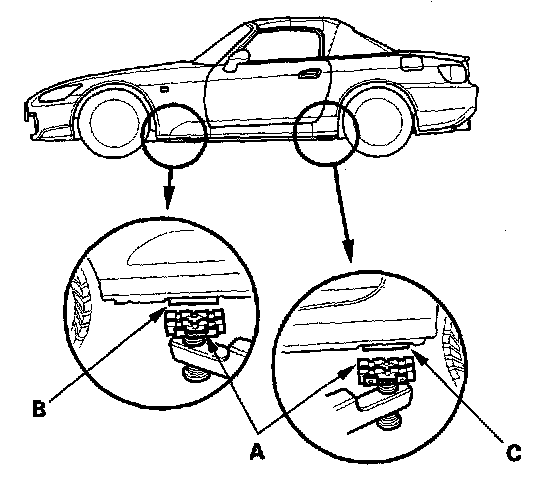 B

A

C