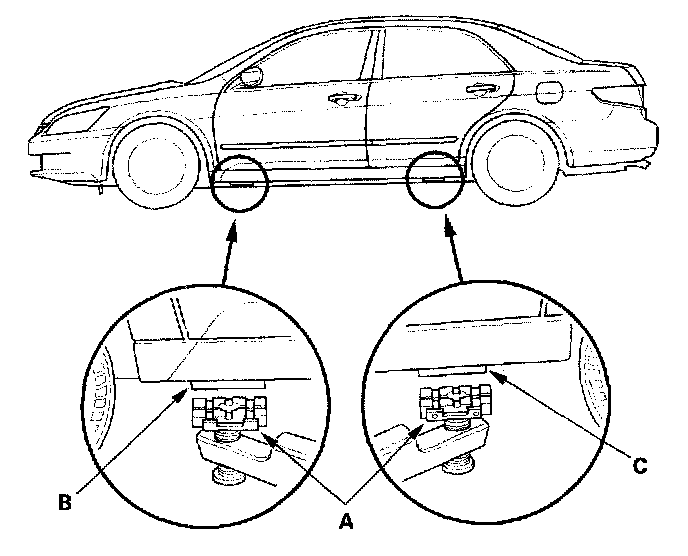 B

A

C