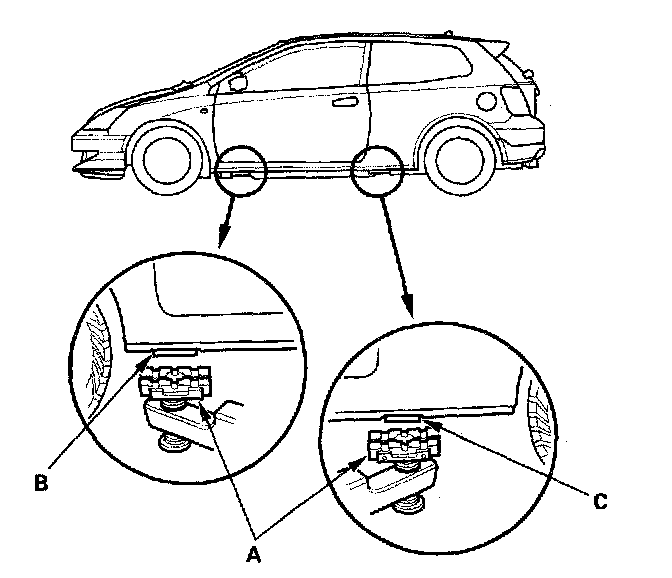 B

A

C