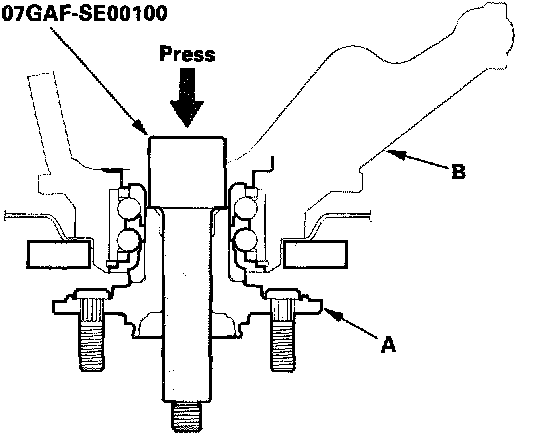 07GAF-SE00100

Press

B

A