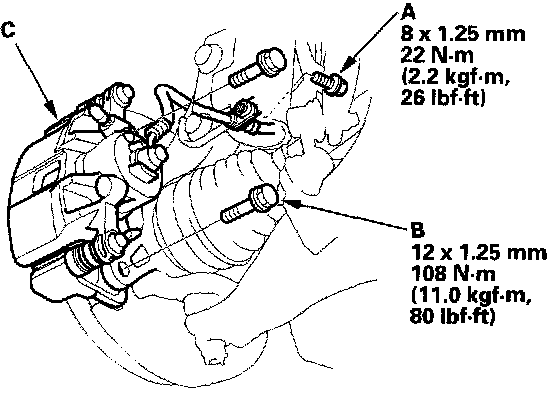 C

A
8 x 1.25 mm
22 N·m
(2.2 kgf·m,
26 lbf·ft)

B
12 x 1.25 mm
108 N·m
(11.0 kgf·m,
80 lbf·ft)