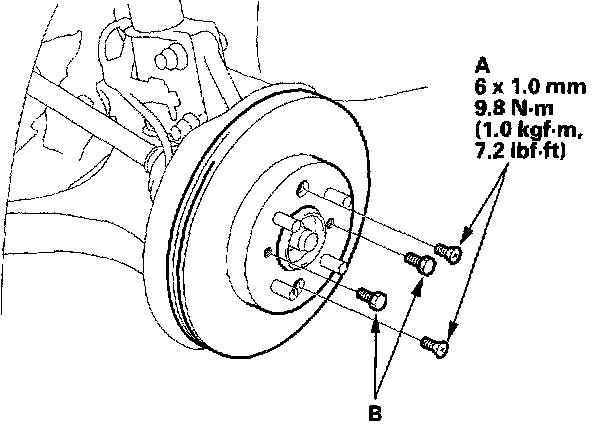 A
6 x 1.0 mm
9.8 N·m
(1.0 kgf·m,
7.2 lbf·ft)

B