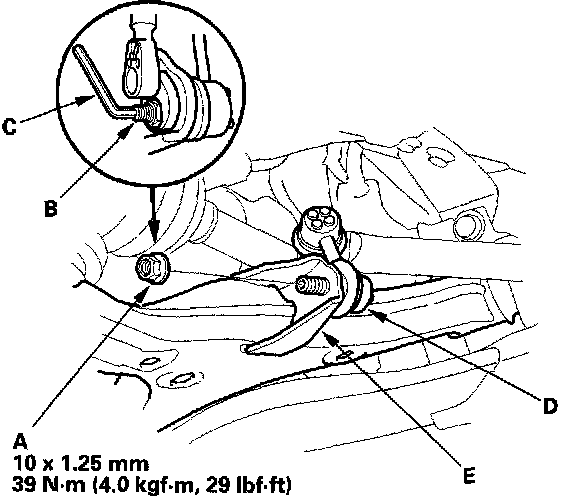 C

B

D

A
10 x 1.25 mm
39 N·m (4.0 kgf·m, 29 lbf·ft)

E