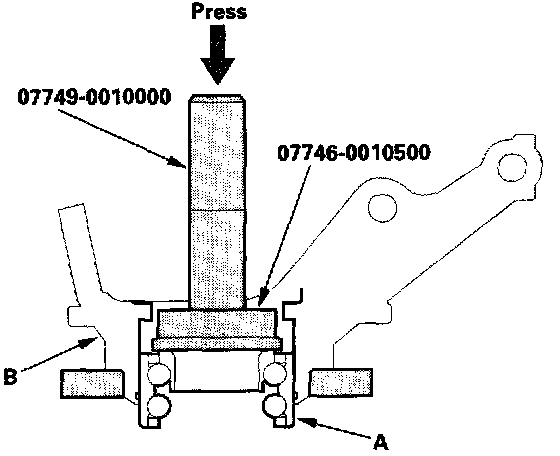 Press

07749-0010000

07746-0010500

B

A