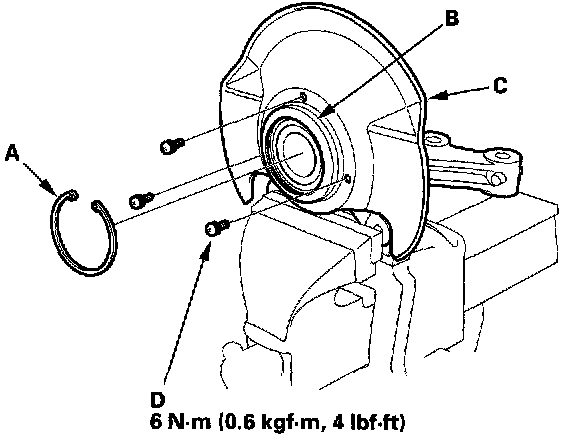 B

C

A

D
6 N·m (0.6 kgf·m, 4 lbf·ft)