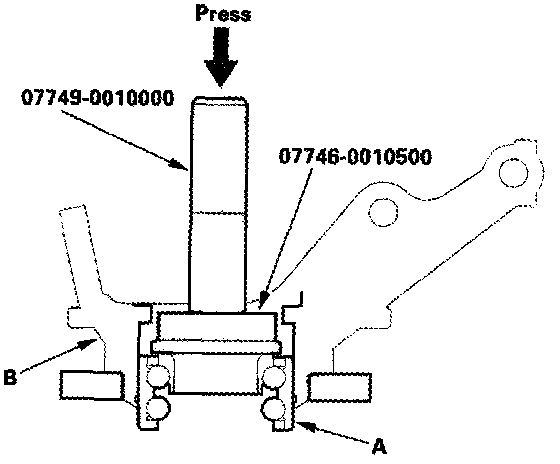 Press

07749-0010000

07746-0010500

B

A